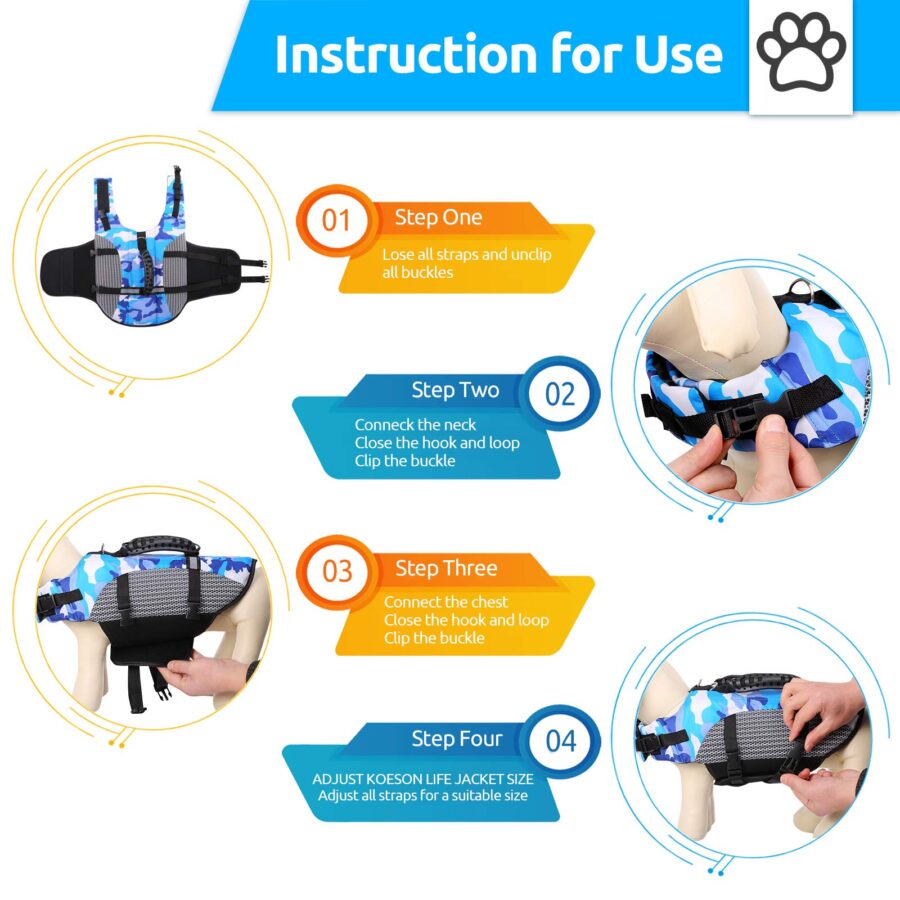 Instruction for Use

01 Step One
Lose all straps and unclip all buckles

Step Two 02
Conneck the neck
Close the hook and loop
Clip the buckle

03 Step Three
Connect the chest
Close the hook and loop
Clip the buckle

Step Four 04
ADJUST KOESON LIFE JACKET SIZE
Adjust all straps for a suitable size